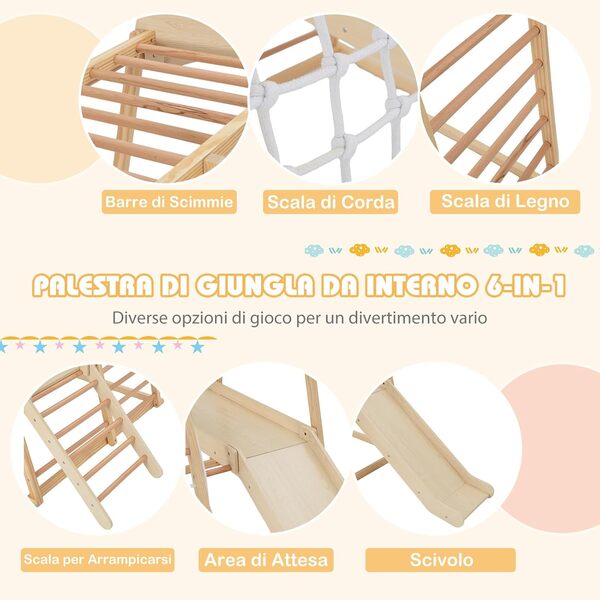 Barre di Scimmie

Scala di Corda

Scala di Legno

PALESTRA DI GIUNGLA DA INTERNO 6-IN-1

Diverse opzioni di gioco per un divertimento vario

Scala per Arrampicarsi

Area di Attesa

Scivolo